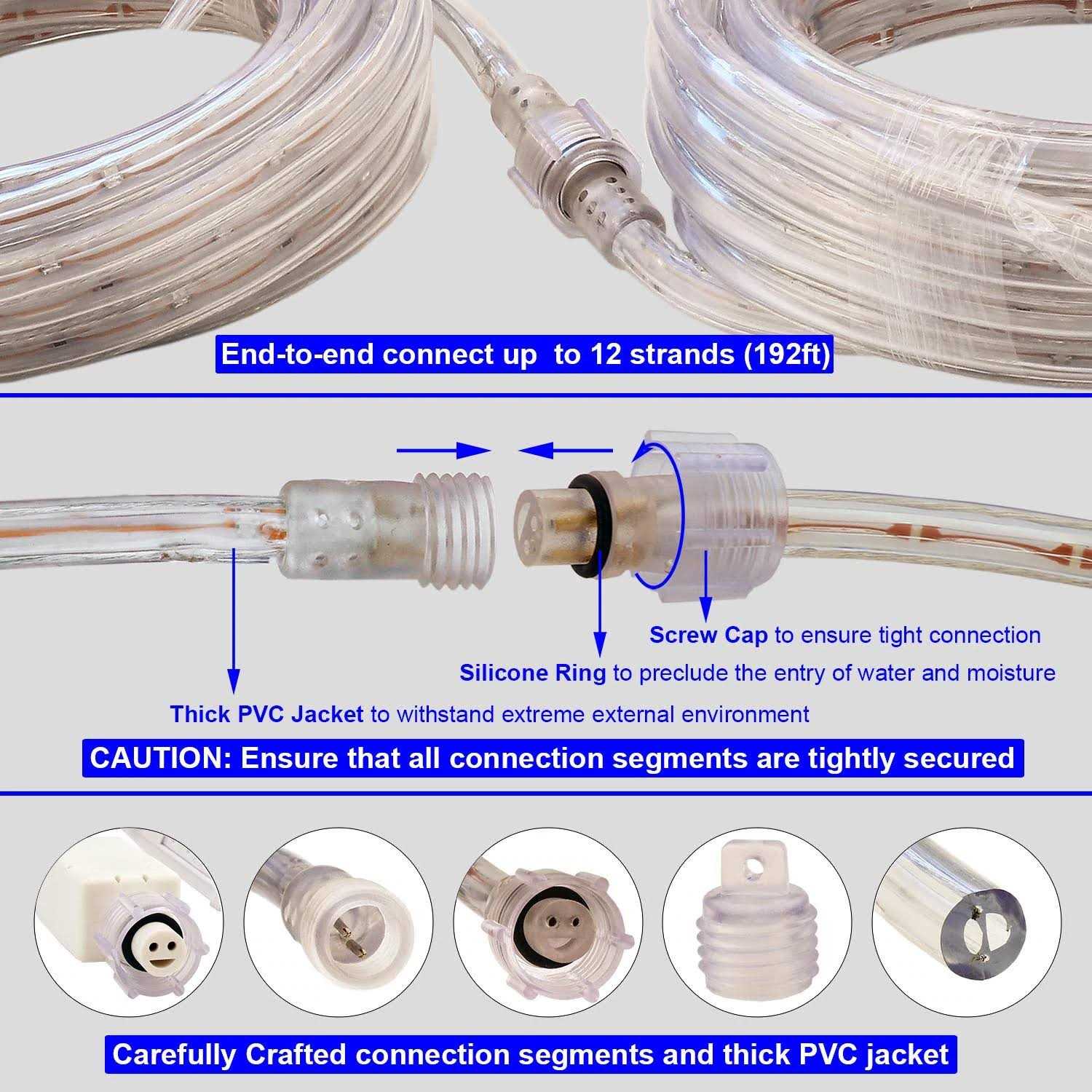 End-to-end connect up  to 12 strands (192ft)

Screw Cap to ensure tight connection

Silicone Ring to preclude the entry of water and moisture

Thick PVC Jacket to withstand extreme external environment

CAUTION: Ensure that all connection segments are tightly secured

Carefully Crafted connection segments and thick PVC jacket