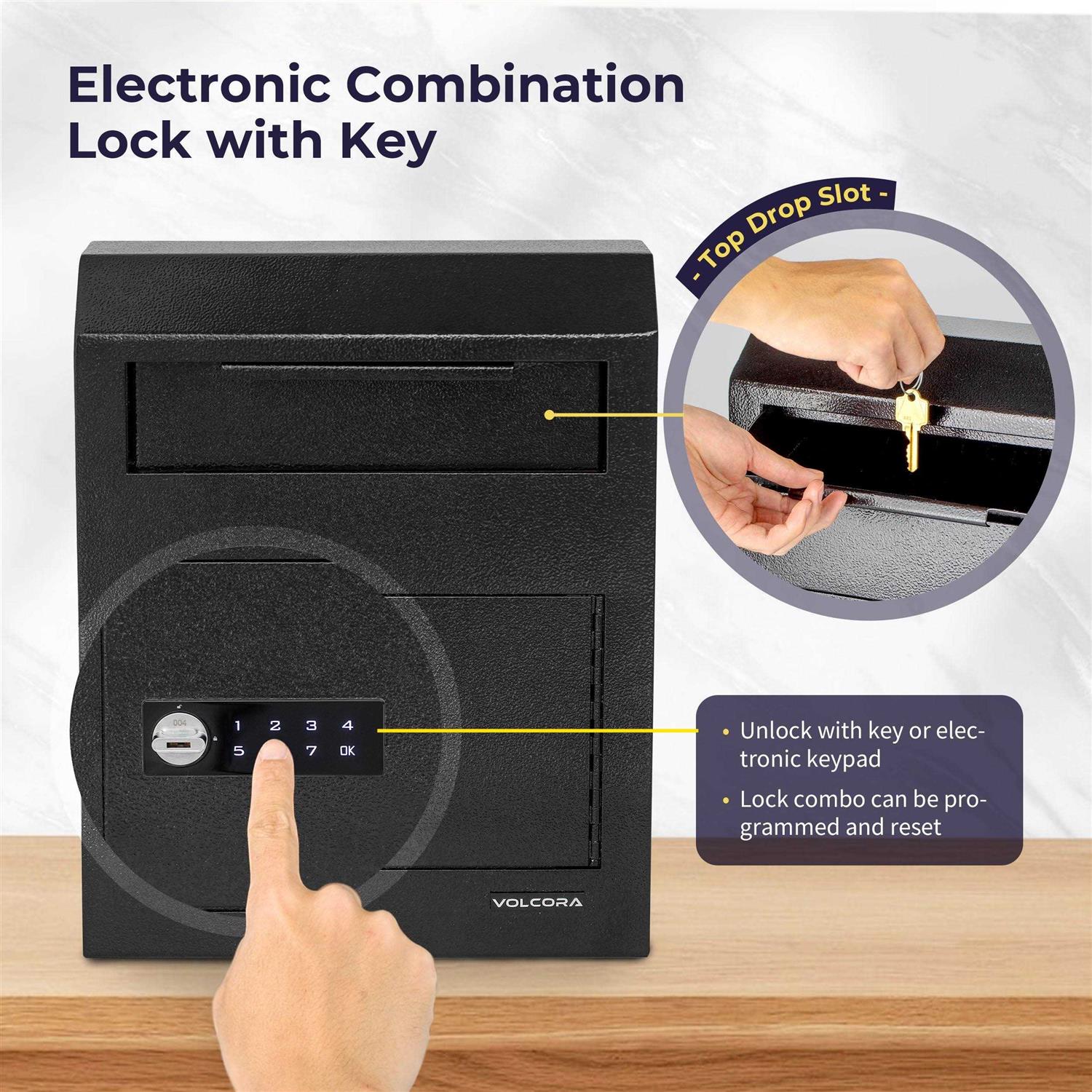 Electronic Combination Lock with Key

- Top Drop Slot -

004

1 2 3 4
5 7 OK

• Unlock with key or electronic keypad
• Lock combo can be programmed and reset

VOLCORA