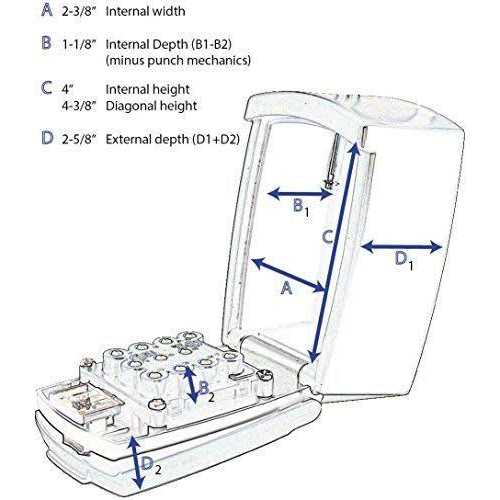 A 2-3/8" Internal width

B 1-1/8" Internal Depth (B1-B2) (minus punch mechanics)

C 4" Internal height
4-3/8" Diagonal height

D 2-5/8" External depth (D1+D2)

$B_1$

C

$D_1$

A

$B_2$

$D_2$